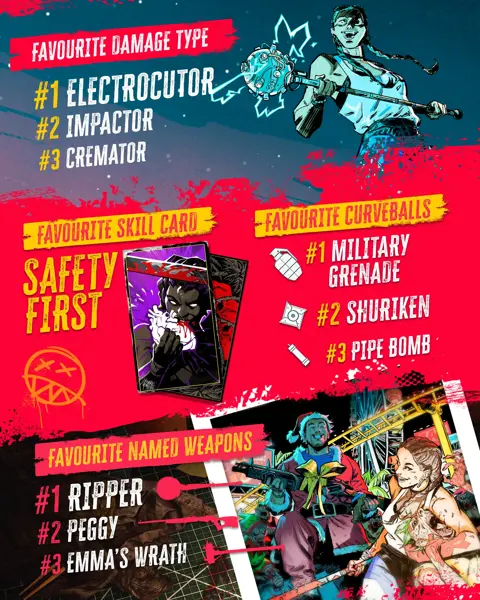 FAVOURITE DAMAGE TYPE

#1 ELECTROCUTOR
#2 IMPACTOR
#3 CREMATOR

FAVOURITE SKILL CARD

SAFETY FIRST

FAVOURITE CURVEBALLS

#1 MILITARY GRENADE
#2 SHURIKEN
#3 PIPE BOMB

FAVOURITE NAMED WEAPONS

#1 RIPPER
#2 PEGGY
#3 EMMA'S WRATH