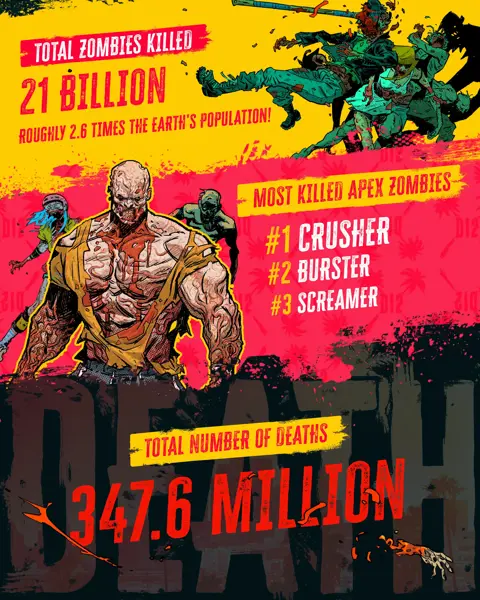 TOTAL ZOMBIES KILLED

21 BILLION

ROUGHLY 2.6 TIMES THE EARTH'S POPULATION!

MOST KILLED APEX ZOMBIES

#1 CRUSHER

#2 BURSTER

#3 SCREAMER

DEATH

TOTAL NUMBER OF DEATHS

347.6 MILLION